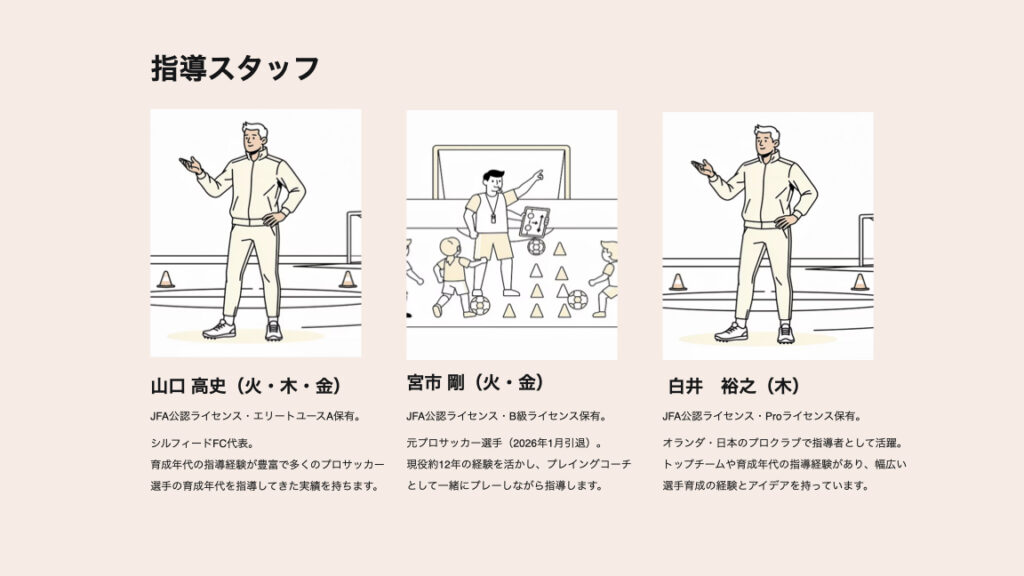 指導スタッフ

山口 高史（火・木・金）

JFA公認ライセンス・エリートユースA保有。

シルフィードFC代表。
育成年代の指導経験が豊富で多くのプロサッカー選手の育成年代を指導してきた実績を持ちます。

宮市 剛（火・金）

JFA公認ライセンス・B級ライセンス保有。

元プロサッカー選手（2026年1月引退）。
現役約12年の経験を活かし、プレイングコーチとして一緒にプレーしながら指導します。

白井　裕之（木）

JFA公認ライセンス・Proライセンス保有。

オランダ・日本のプロクラブで指導者として活躍。
トップチームや育成年代の指導経験があり、幅広い選手育成の経験とアイデアを持っています。